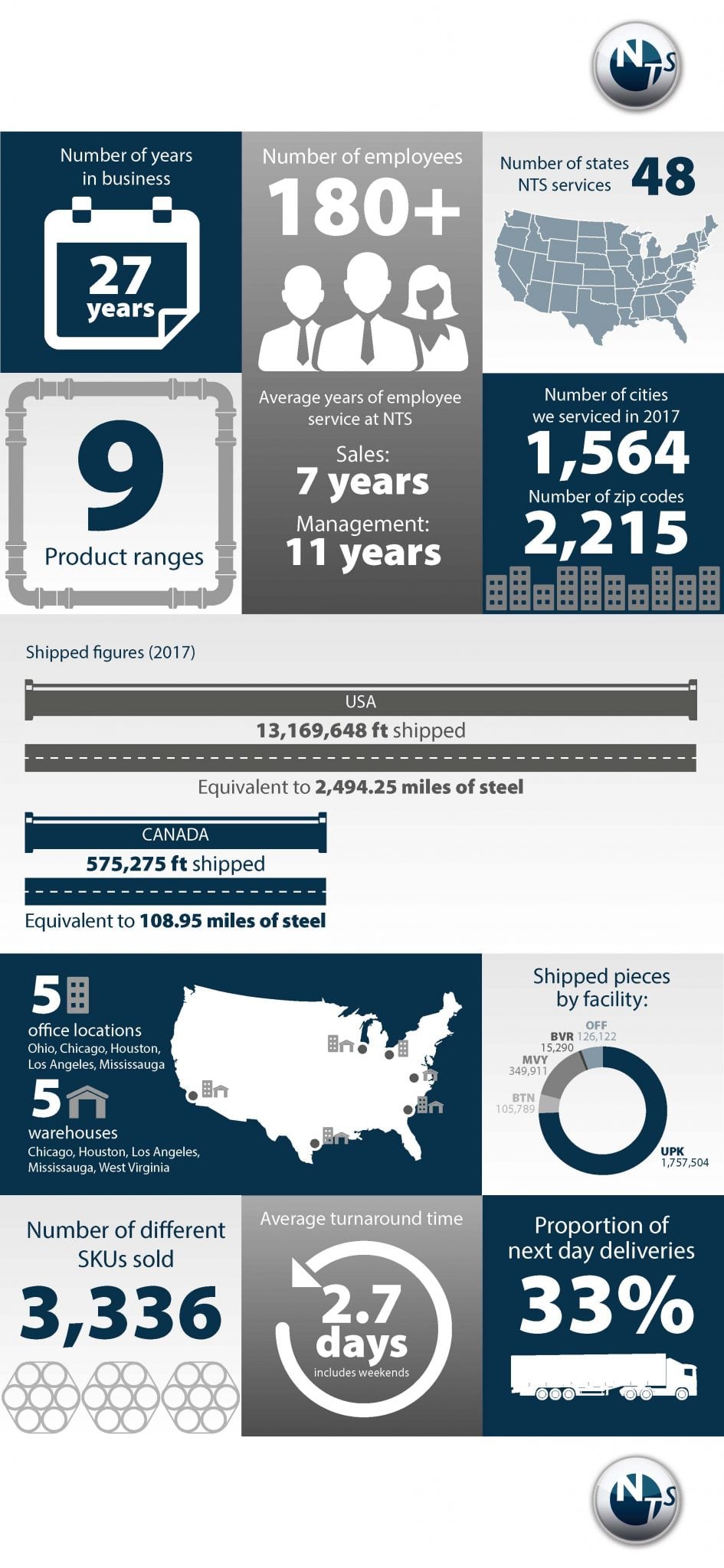 NTS

Number of years in business

27 years

Number of employees

180+

Number of states NTS services 48

9

Product ranges

Average years of employee service at NTS

Sales:
7 years

Management:
11 years

Number of cities we serviced in 2017

1,564

Number of zip codes

2,215

Shipped figures (2017)

USA

13,169,648 ft shipped

Equivalent to 2,494.25 miles of steel

CANADA

575,275 ft shipped

Equivalent to 108.95 miles of steel

5

office locations
Ohio, Chicago, Houston, Los Angeles, Mississauga

5

warehouses
Chicago, Houston, Los Angeles, Mississauga, West Virginia

Shipped pieces by facility:

OFF 126,122
BVR 15,290
MVY 349,911
BTN 105,789
UPK 1,757,504

Number of different SKUs sold

3,336

Average turnaround time

2.7 days

includes weekends

Proportion of next day deliveries

33%

NTS